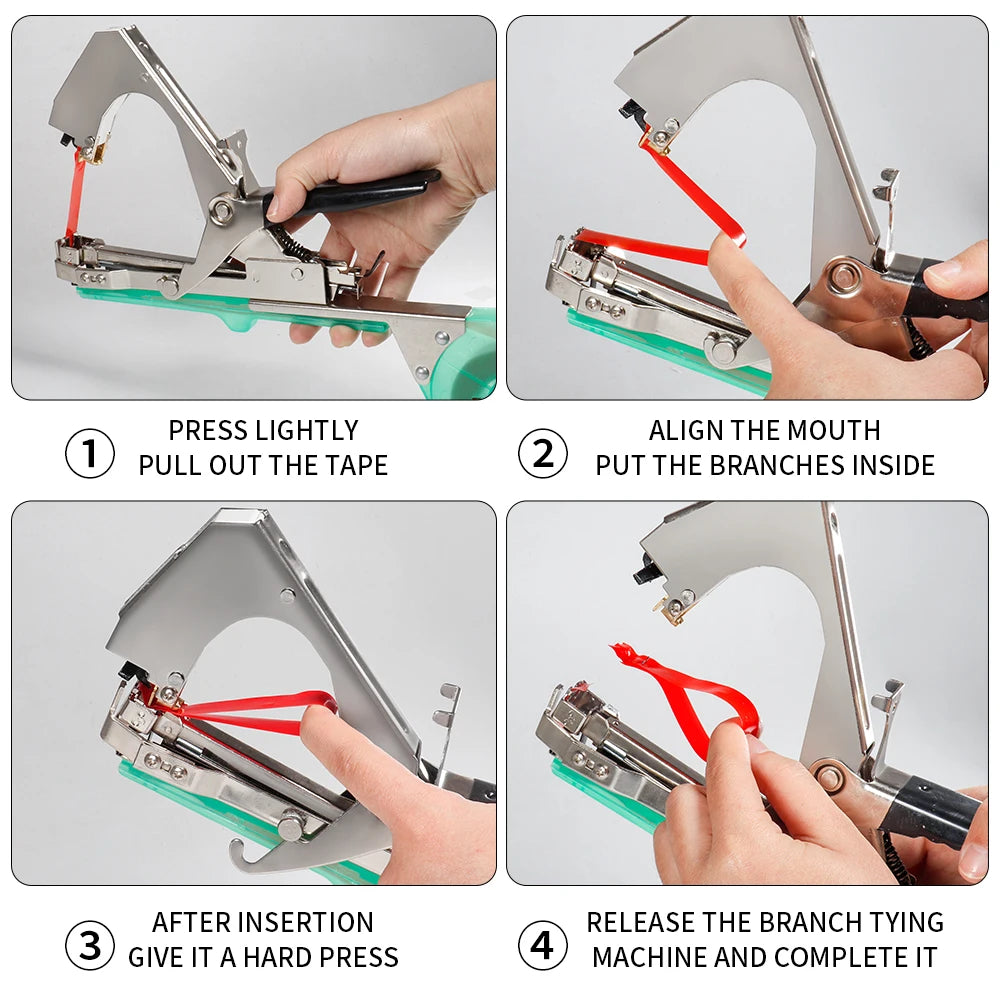 ① PRESS LIGHTLY
PULL OUT THE TAPE

② ALIGN THE MOUTH
PUT THE BRANCHES INSIDE

③ AFTER INSERTION
GIVE IT A HARD PRESS

④ RELEASE THE BRANCH TYING
MACHINE AND COMPLETE IT