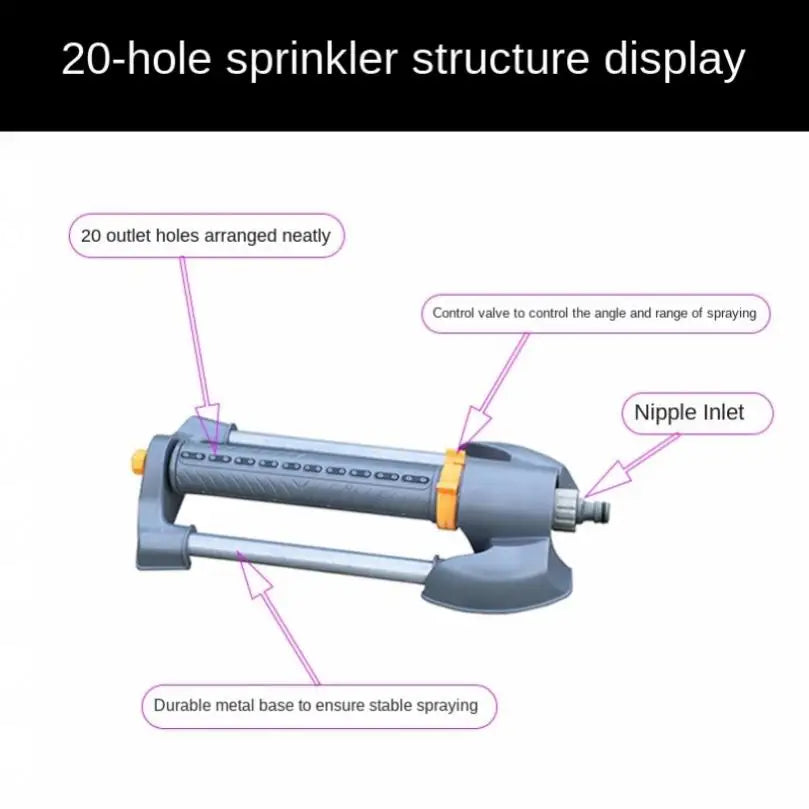 20-hole sprinkler structure display

20 outlet holes arranged neatly

Control valve to control the angle and range of spraying

Nipple Inlet

Durable metal base to ensure stable spraying