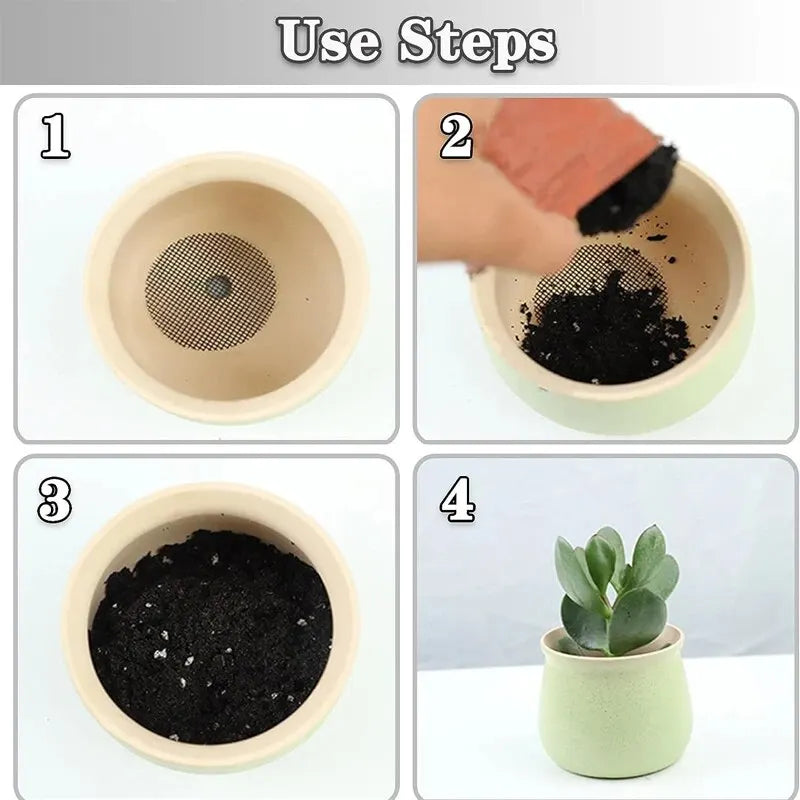 Use Steps

1

2

3

4