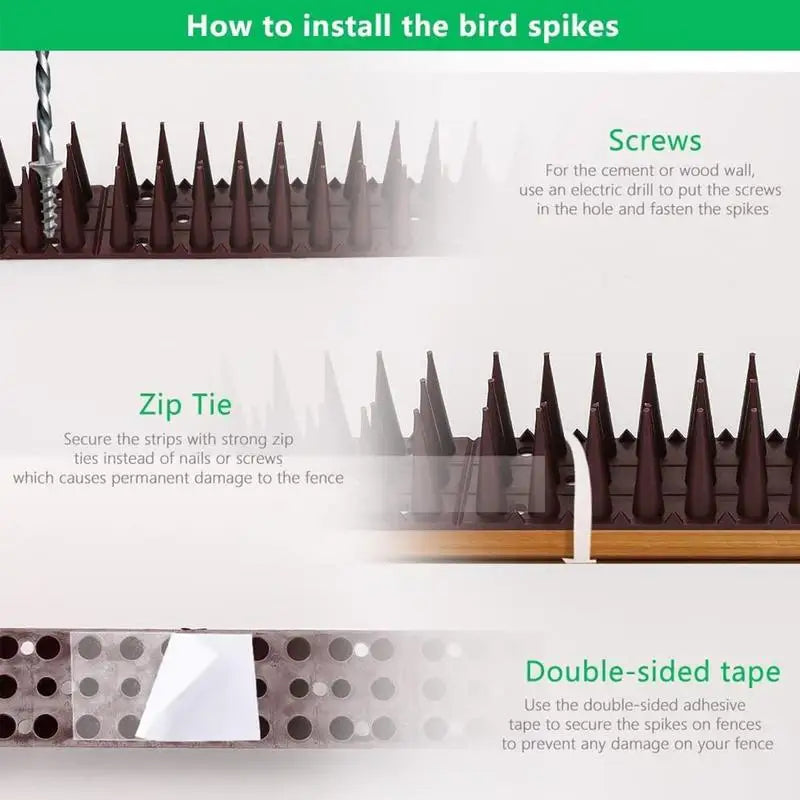 How to install the bird spikes

Screws
For the cement or wood wall, use an electric drill to put the screws in the hole and fasten the spikes

Zip Tie
Secure the strips with strong zip ties instead of nails or screws which causes permanent damage to the fence

Double-sided tape
Use the double-sided adhesive tape to secure the spikes on fences to prevent any damage on your fence