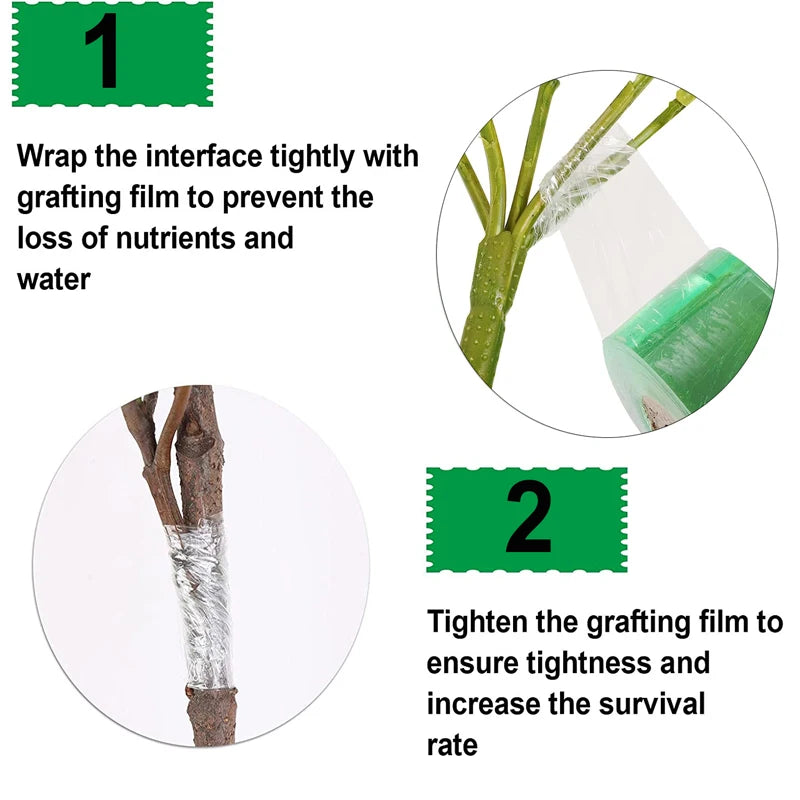 1

Wrap the interface tightly with grafting film to prevent the loss of nutrients and water

2

Tighten the grafting film to ensure tightness and increase the survival rate