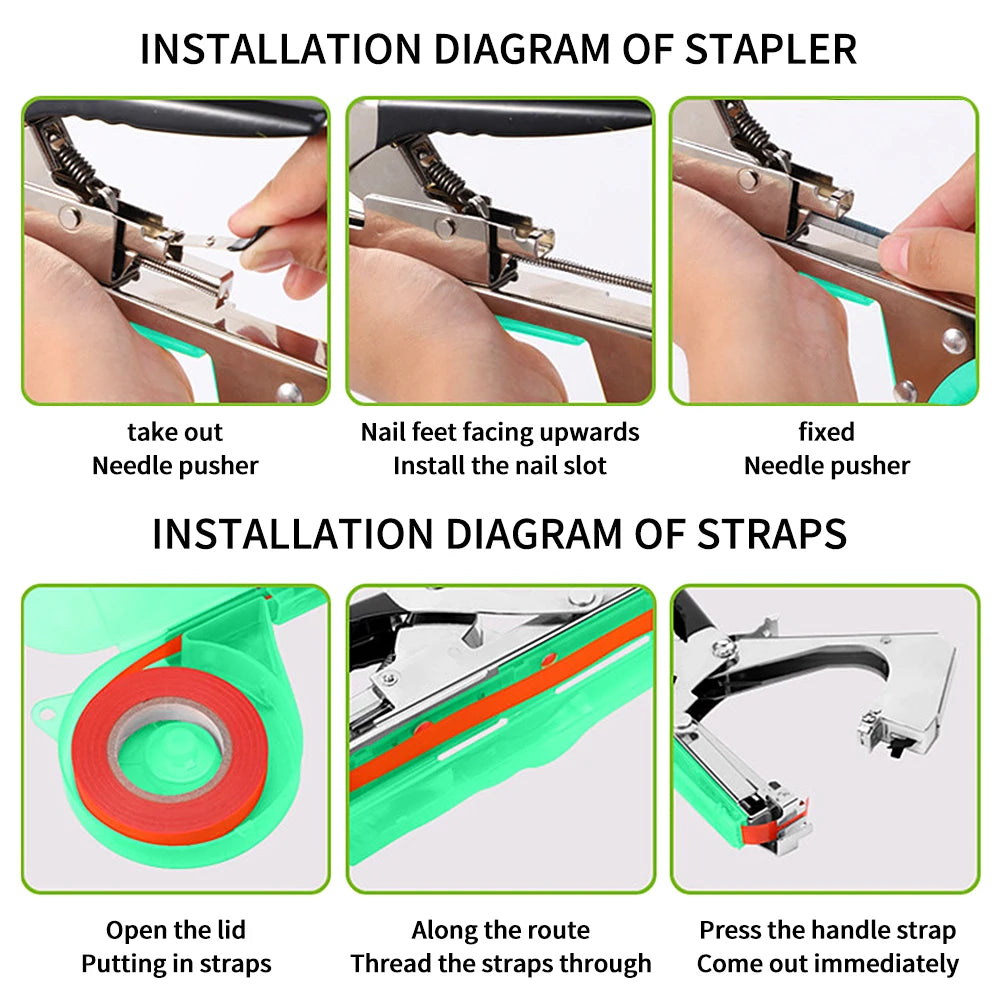 INSTALLATION DIAGRAM OF STAPLER

take out
Needle pusher

Nail feet facing upwards
Install the nail slot

fixed
Needle pusher

INSTALLATION DIAGRAM OF STRAPS

Open the lid
Putting in straps

Along the route
Thread the straps through

Press the handle strap
Come out immediately