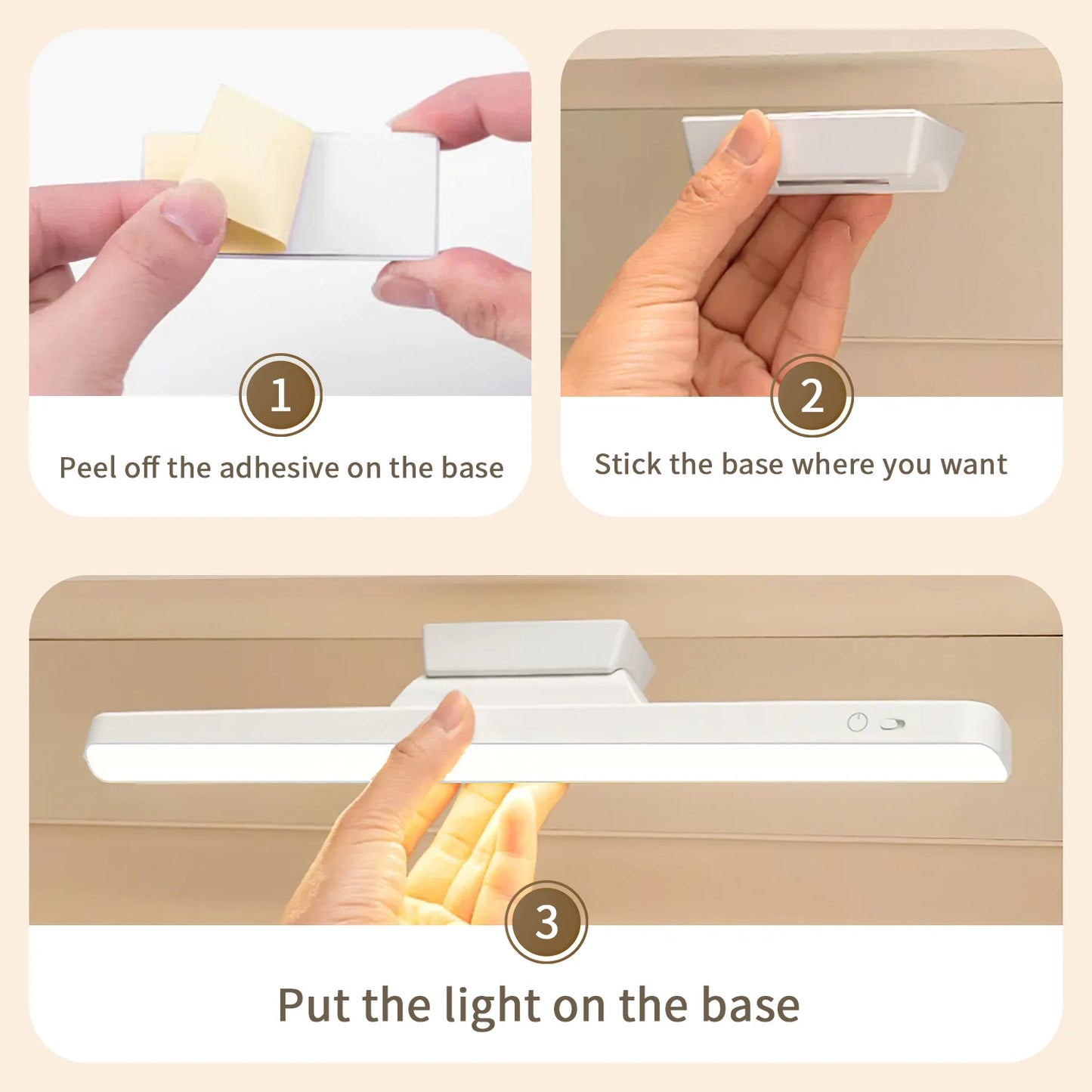 1

Peel off the adhesive on the base

2

Stick the base where you want

3

Put the light on the base