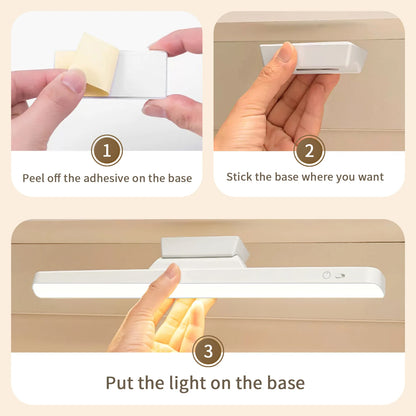 1

Peel off the adhesive on the base

2

Stick the base where you want

3

Put the light on the base