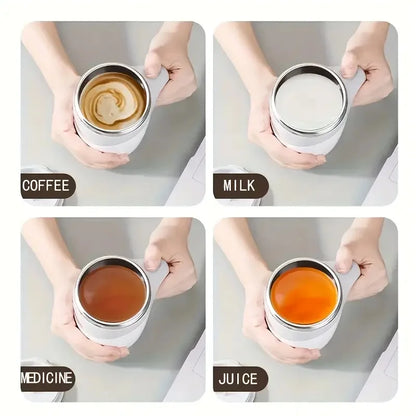 COFFEE

MILK

MEDICINE

JUICE