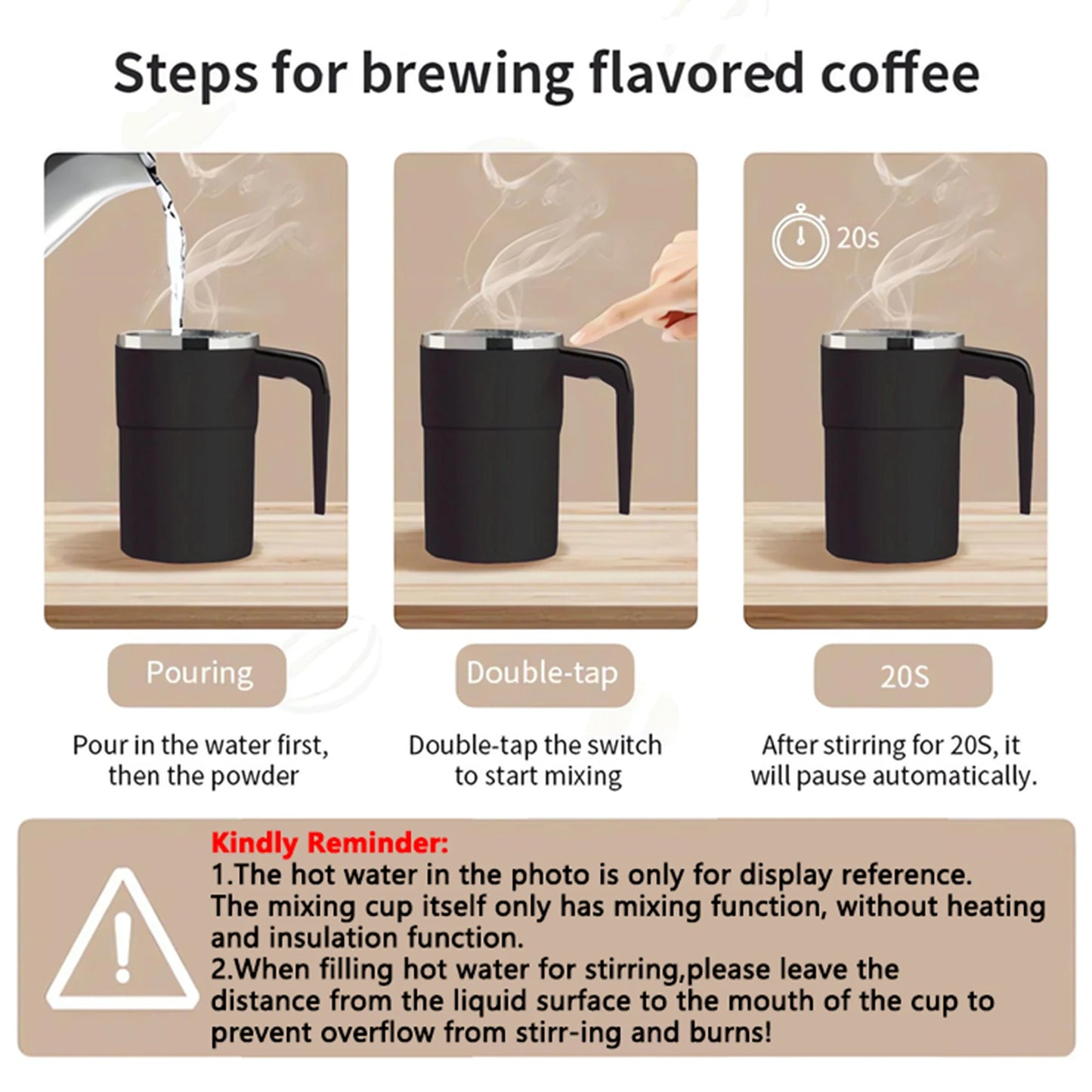 Steps for brewing flavored coffee

20s

Pouring

Pour in the water first, then the powder

Double-tap

Double-tap the switch to start mixing

20S

After stirring for 20S, it will pause automatically.

Kindly Reminder:
1.The hot water in the photo is only for display reference. The mixing cup itself only has mixing function, without heating and insulation function.
2.When filling hot water for stirring,please leave the distance from the liquid surface to the mouth of the cup to prevent overflow from stirr-ing and burns!