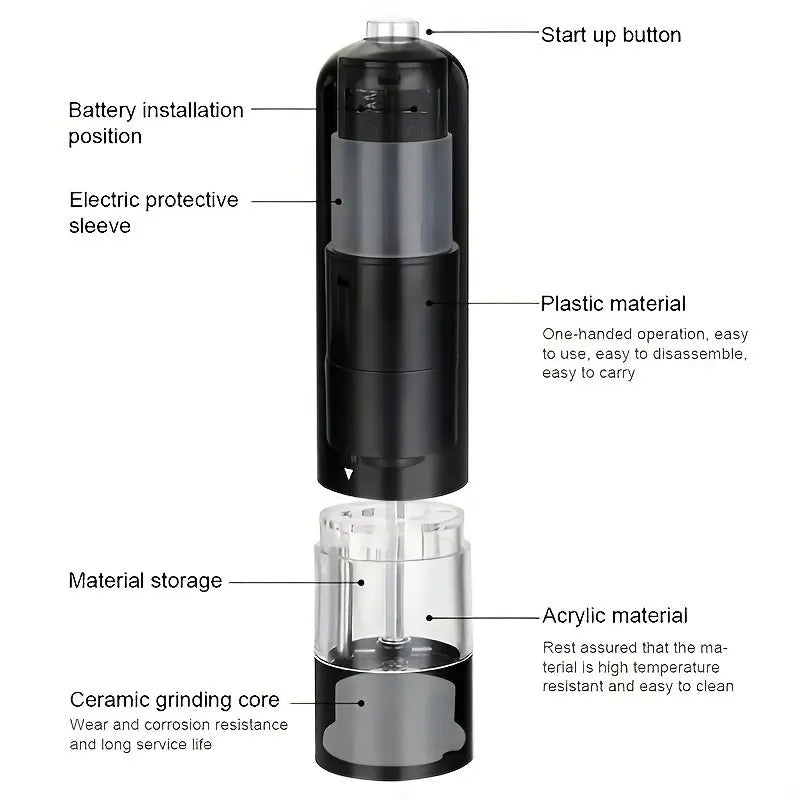 Start up button

Battery installation position

Electric protective sleeve

Plastic material

One-handed operation, easy to use, easy to disassemble, easy to carry

Material storage

Acrylic material

Rest assured that the material is high temperature resistant and easy to clean

Ceramic grinding core

Wear and corrosion resistance and long service life