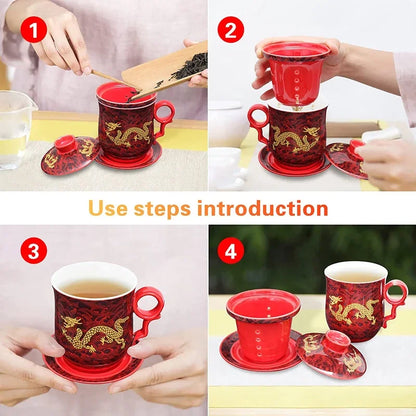 1

2

Use steps introduction

3

4