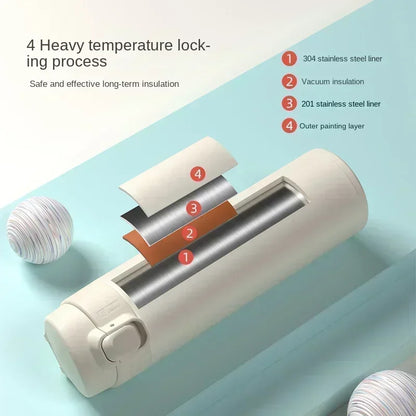 4 Heavy temperature locking process

Safe and effective long-term insulation

1 304 stainless steel liner

2 Vacuum insulation

3 201 stainless steel liner

4 Outer painting layer

4

3

2

1